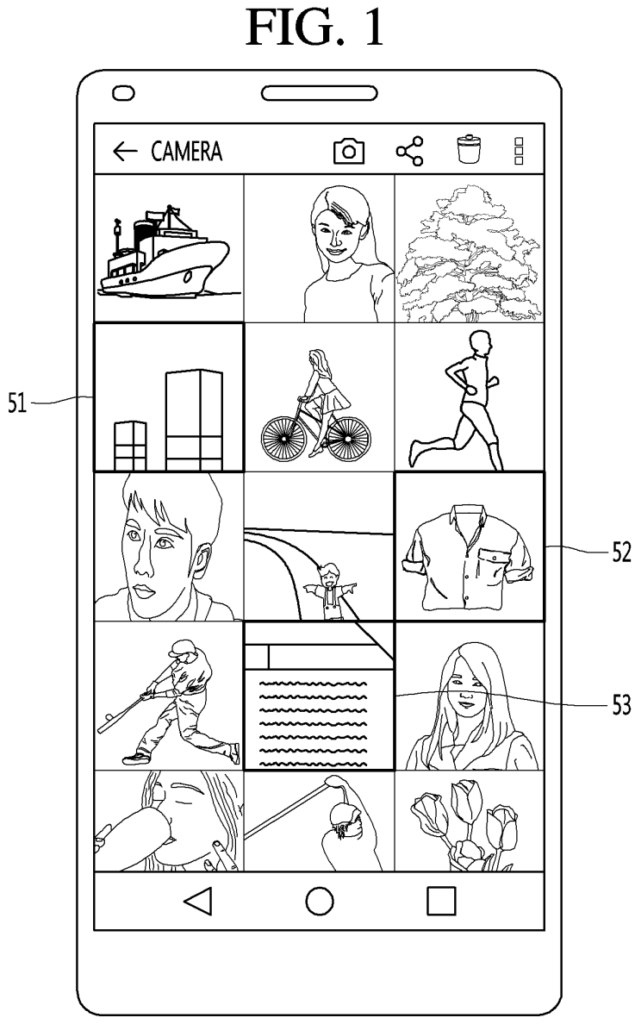 FIG. 1

← CAMERA

51

52

53